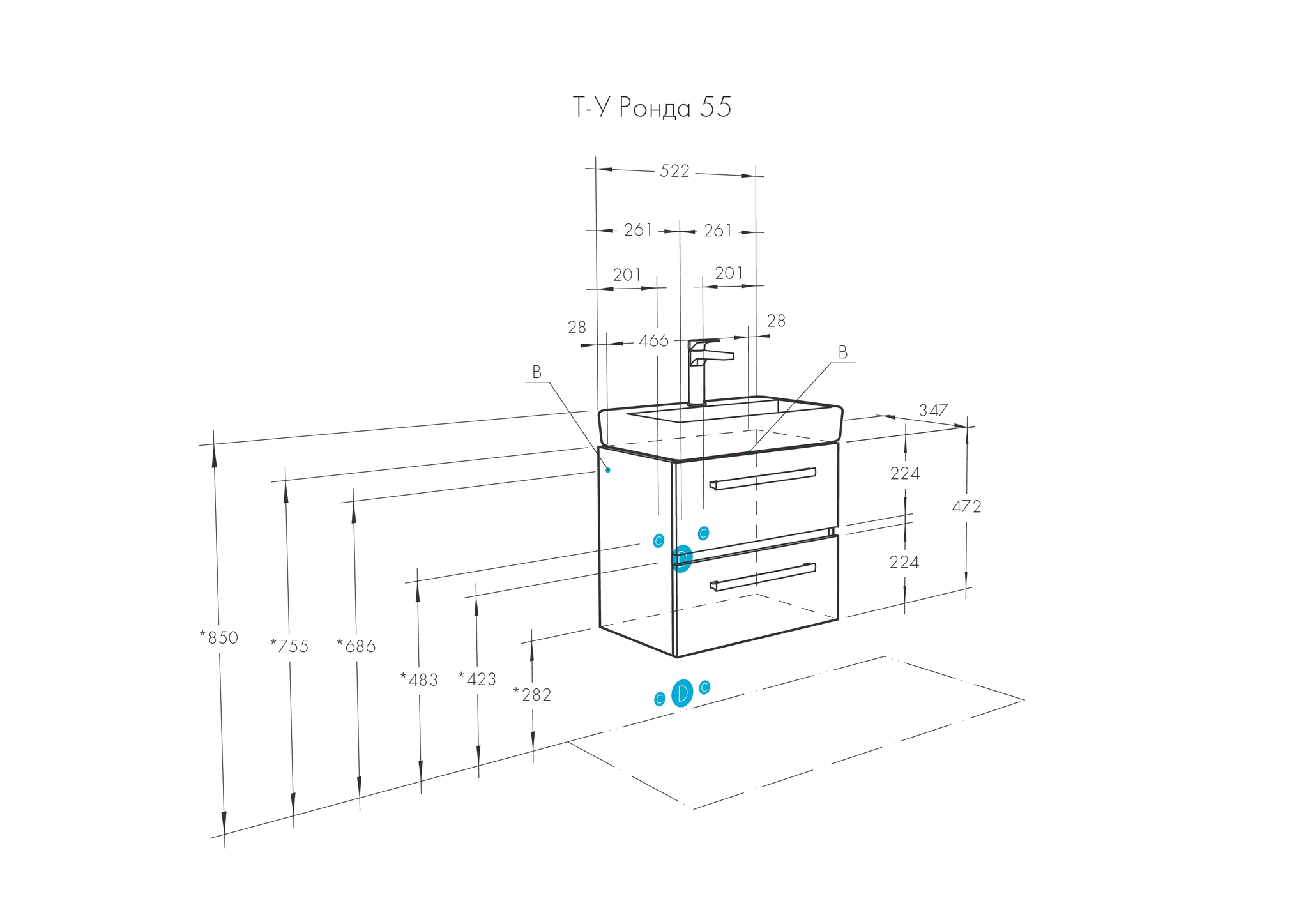 Т-У Ронда 55

522

261 261

201 201

28 466 28

B

B

347

224

472

224

C C

D

*850 *755 *686 *483 *423 *282

C D C